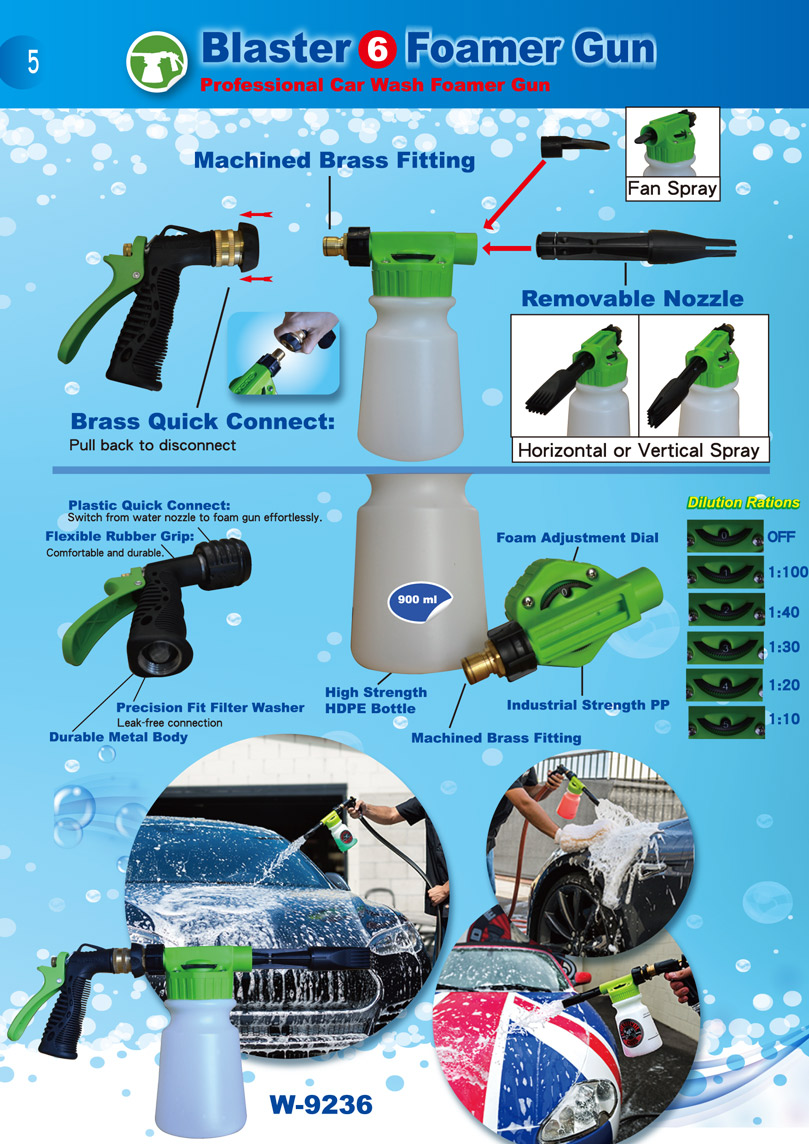 5

Blaster 6 Foamer Gun
Professional Car Wash Foamer Gun

Machined Brass Fitting

Fan Spray

Removable Nozzle

Horizontal or Vertical Spray

Brass Quick Connect:
Pull back to disconnect

Plastic Quick Connect:
Switch from water nozzle to foam gun effortlessly.
Flexible Rubber Grip:
Comfortable and durable.

Precision Fit Filter Washer
Leak-free connection
Durable Metal Body

900 ml

High Strength HDPE Bottle

Foam Adjustment Dial

Industrial Strength PP

Machined Brass Fitting

Dilution Rations
OFF
1:100
1:40
1:30
1:20
1:10

W-9236