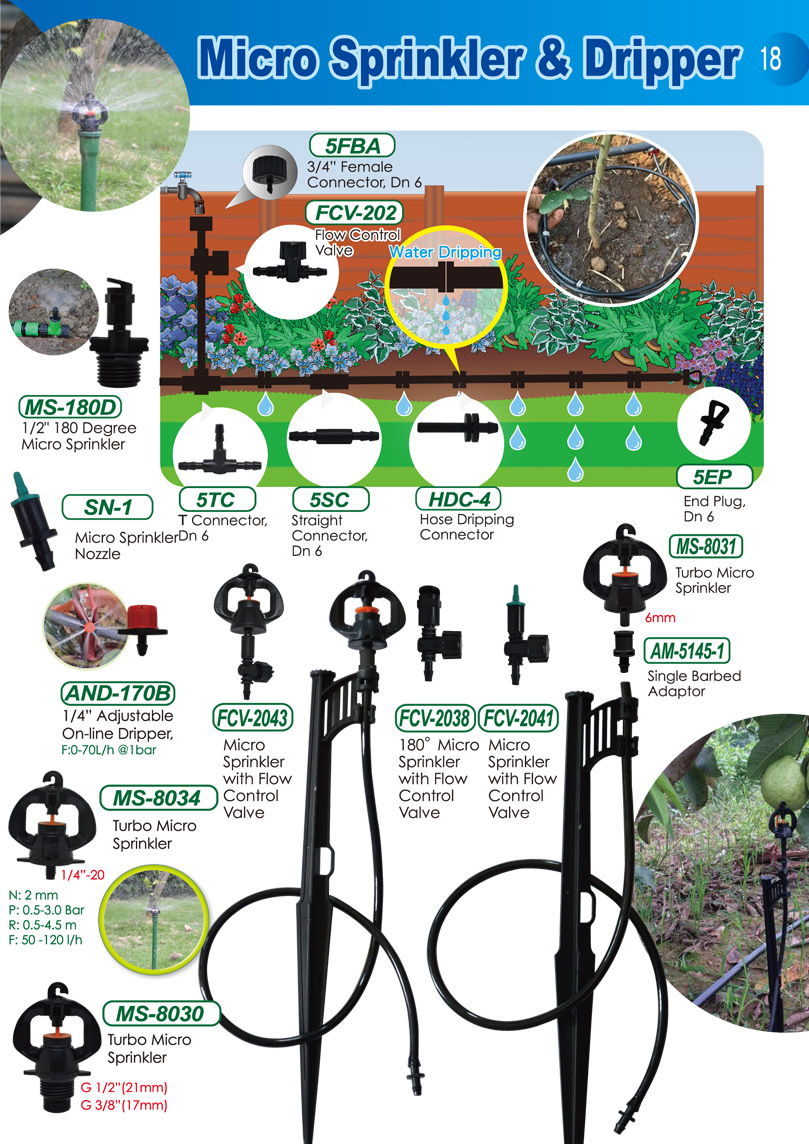 Micro Sprinkler & Dripper 18

5FBA
3/4" Female Connector, Dn 6

FCV-202
Flow Control Valve

Water Dripping

MS-180D
1/2" 180 Degree Micro Sprinkler

SN-1
Micro Sprinkler Nozzle

5TC
T Connector, Dn 6

5SC
Straight Connector, Dn 6

HDC-4
Hose Dripping Connector

5EP
End Plug, Dn 6

MS-8031
Turbo Micro Sprinkler
6mm

AM-5145-1
Single Barbed Adaptor

AND-170B
1/4" Adjustable On-line Dripper, F:0-70L/h @1bar

FCV-2043
Micro Sprinkler with Flow Control Valve

FCV-2038
180° Micro Sprinkler with Flow Control Valve

FCV-2041
Micro Sprinkler with Flow Control Valve

MS-8034
Turbo Micro Sprinkler
1/4"-20
N: 2 mm
P: 0.5-3.0 Bar
R: 0.5-4.5 m
F: 50 -120 l/h

MS-8030
Turbo Micro Sprinkler
G 1/2"(21mm)
G 3/8"(17mm)