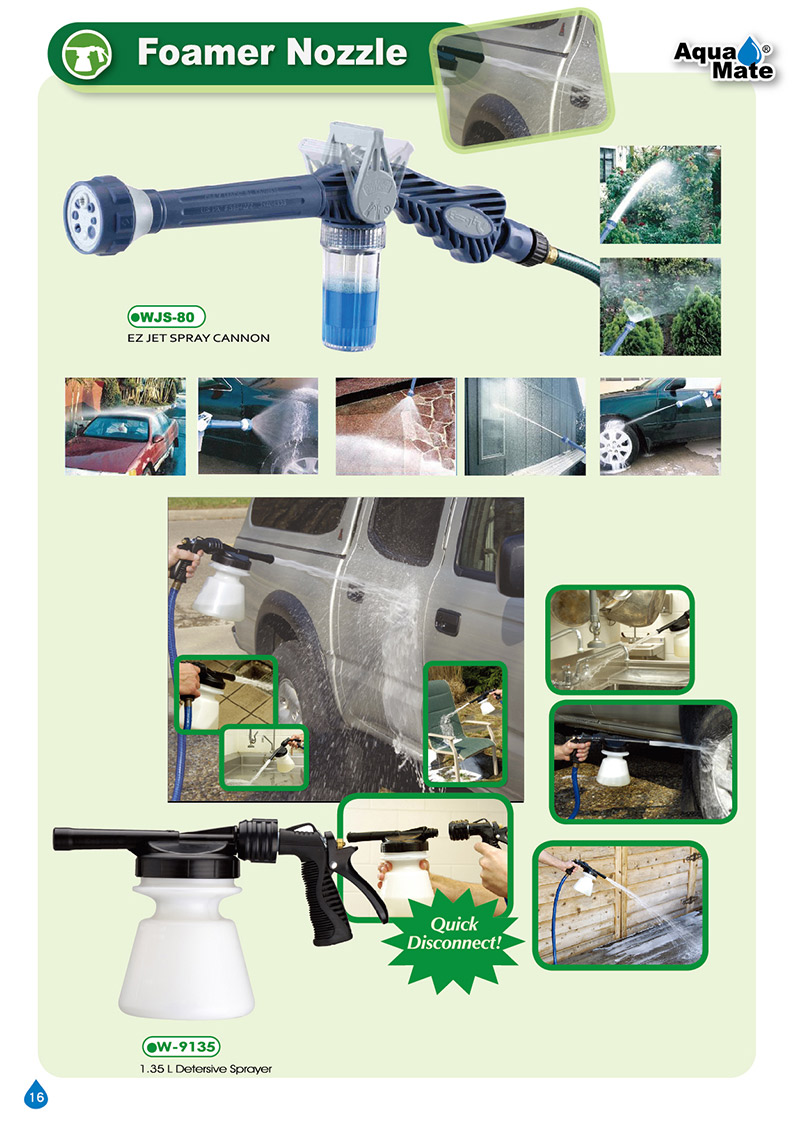 Foamer Nozzle

Aqua Mate®

●WJS-80
EZ JET SPRAY CANNON

Quick Disconnect!

●W-9135
1.35 L Detersive Sprayer

16