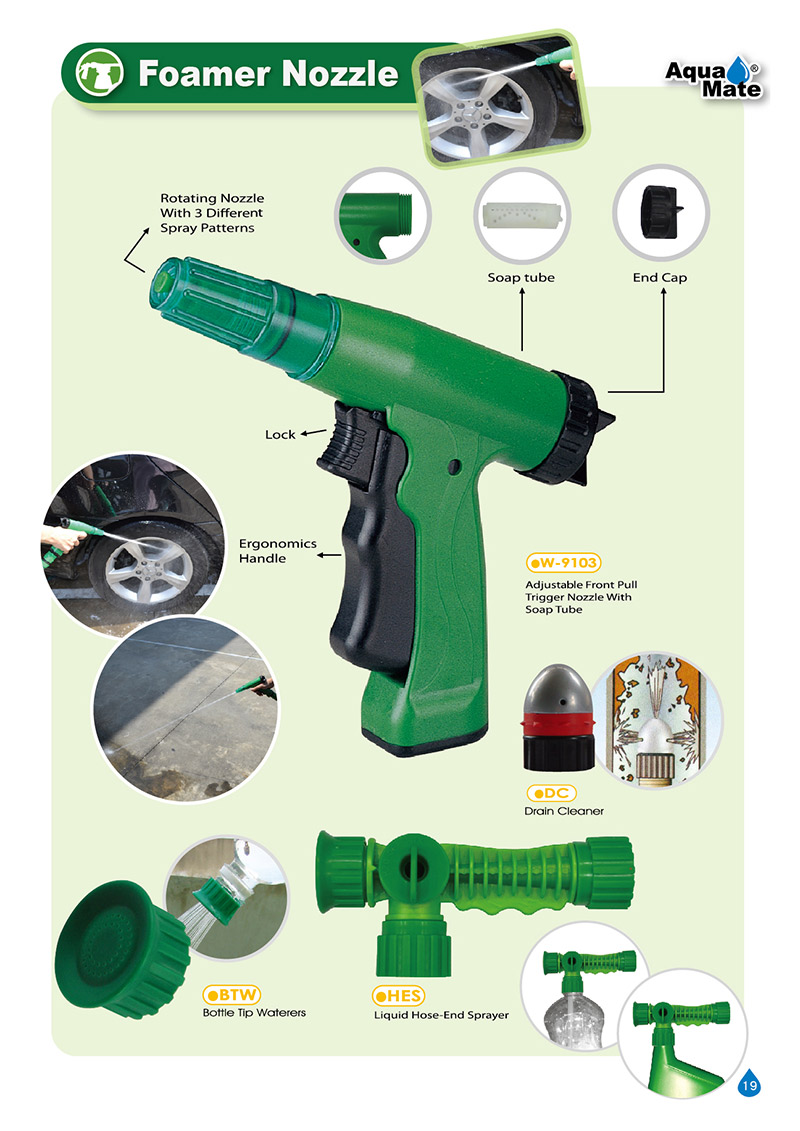 Foamer Nozzle

Aqua Mate®

Rotating Nozzle With 3 Different Spray Patterns

Soap tube

End Cap

Lock

Ergonomics Handle

●W-9103
Adjustable Front Pull Trigger Nozzle With Soap Tube

●DC
Drain Cleaner

●BTW
Bottle Tip Waterers

●HES
Liquid Hose-End Sprayer

19