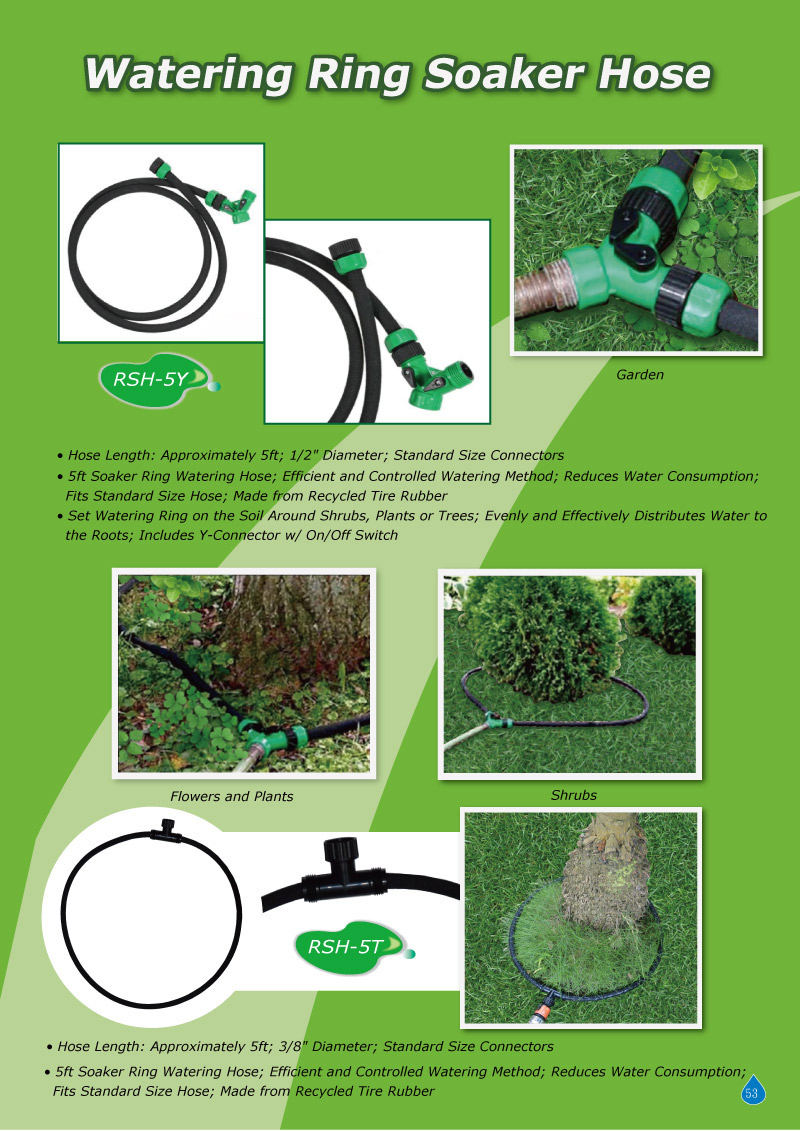 Watering Ring Soaker Hose

RSH-5Y

Garden

• Hose Length: Approximately 5ft; 1/2" Diameter; Standard Size Connectors
• 5ft Soaker Ring Watering Hose; Efficient and Controlled Watering Method; Reduces Water Consumption; Fits Standard Size Hose; Made from Recycled Tire Rubber
• Set Watering Ring on the Soil Around Shrubs, Plants or Trees; Evenly and Effectively Distributes Water to the Roots; Includes Y-Connector w/ On/Off Switch

Flowers and Plants

Shrubs

RSH-5T

• Hose Length: Approximately 5ft; 3/8" Diameter; Standard Size Connectors
• 5ft Soaker Ring Watering Hose; Efficient and Controlled Watering Method; Reduces Water Consumption; Fits Standard Size Hose; Made from Recycled Tire Rubber

53