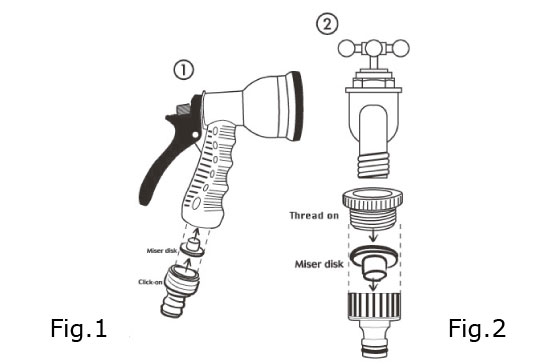 ①

Miser disk

Click-on

Fig.1

②

Thread on

Miser disk

Fig.2