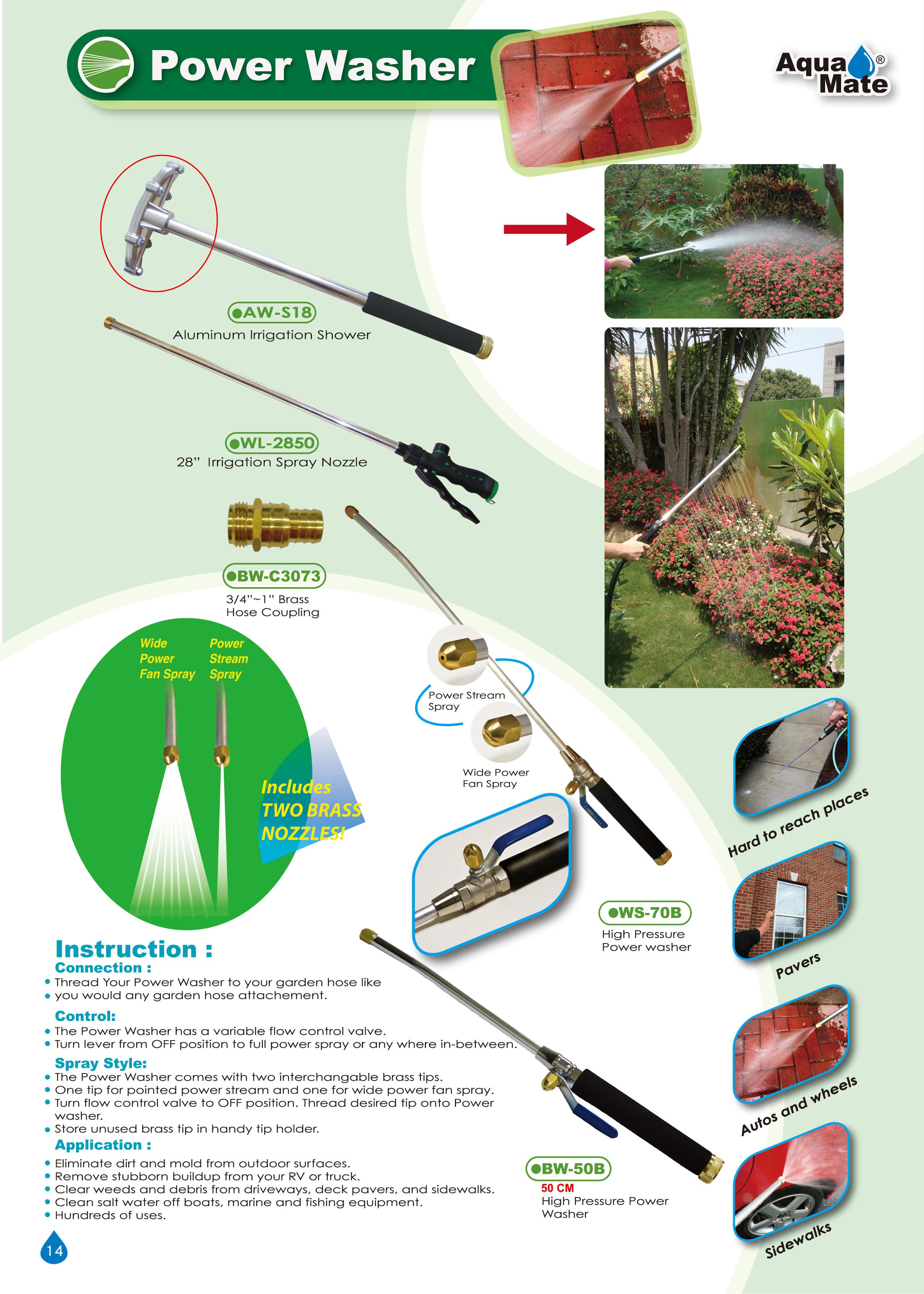 Power Washer

Aqua Mate®

●AW-S18
Aluminum Irrigation Shower

●WL-2850
28" Irrigation Spray Nozzle

●BW-C3073
3/4"~1" Brass Hose Coupling

Wide Power Fan Spray

Power Stream Spray

Includes TWO BRASS NOZZLES!

Power Stream Spray

Wide Power Fan Spray

●WS-70B
High Pressure Power washer

Hard to reach places

Pavers

Autos and wheels

Sidewalks

Instruction :

Connection :
• Thread Your Power Washer to your garden hose like
• you would any garden hose attachement.

Control:
• The Power Washer has a variable flow control valve.
• Turn lever from OFF position to full power spray or any where in-between.

Spray Style:
• The Power Washer comes with two interchangable brass tips.
• One tip for pointed power stream and one for wide power fan spray.
• Turn flow control valve to OFF position. Thread desired tip onto Power washer.
• Store unused brass tip in handy tip holder.

Application :
• Eliminate dirt and mold from outdoor surfaces.
• Remove stubborn buildup from your RV or truck.
• Clear weeds and debris from driveways, deck pavers, and sidewalks.
• Clean salt water off boats, marine and fishing equipment.
• Hundreds of uses.

●BW-50B
50 CM
High Pressure Power Washer

14